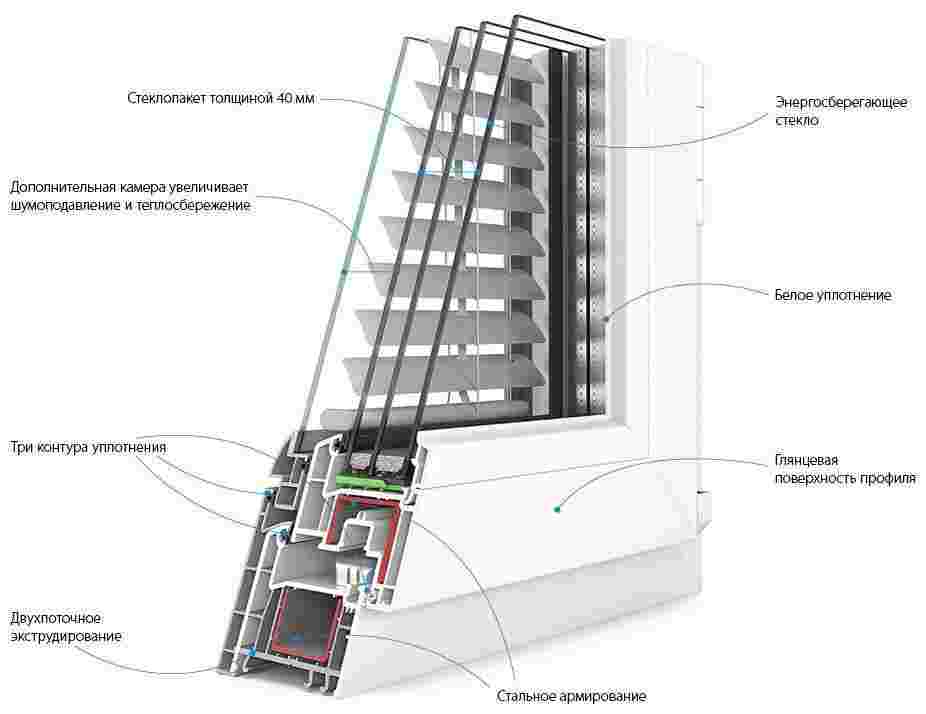 Стеклопакет толщиной 40 мм

Дополнительная камера увеличивает шумоподавление и теплосбережение

Три контура уплотнения

Двухпоточное экструдирование

Энергосберегающее стекло

Белое уплотнение

Глянцевая поверхность профиля

Стальное армирование