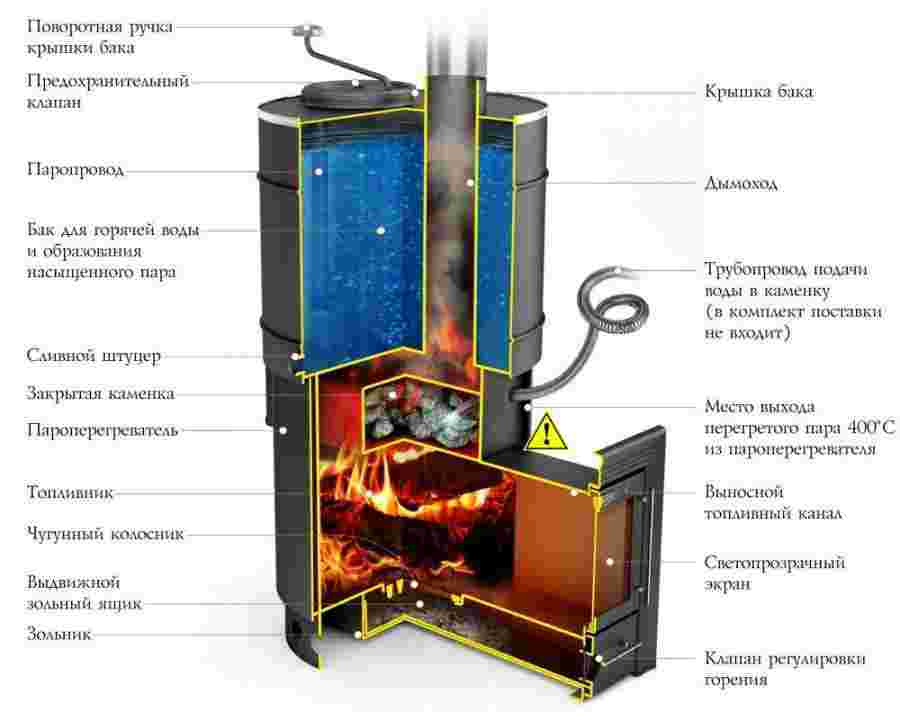 Поворотная ручка крышки бака

Предохранительный клапан

Паропровод

Бак для горячей воды и образования насыщенного пара

Сливной штуцер

Закрытая каменка

Пароперегреватель

Топливник

Чугунный колосник

Выдвижной зольный ящик

Зольник

Крышка бака

Дымоход

Трубопровод подачи воды в каменку (в комплект поставки не входит)

Место выхода перегретого пара 400°С из пароперегревателя

Выносной топливный канал

Светопрозрачный экран

Клапан регулировки горения