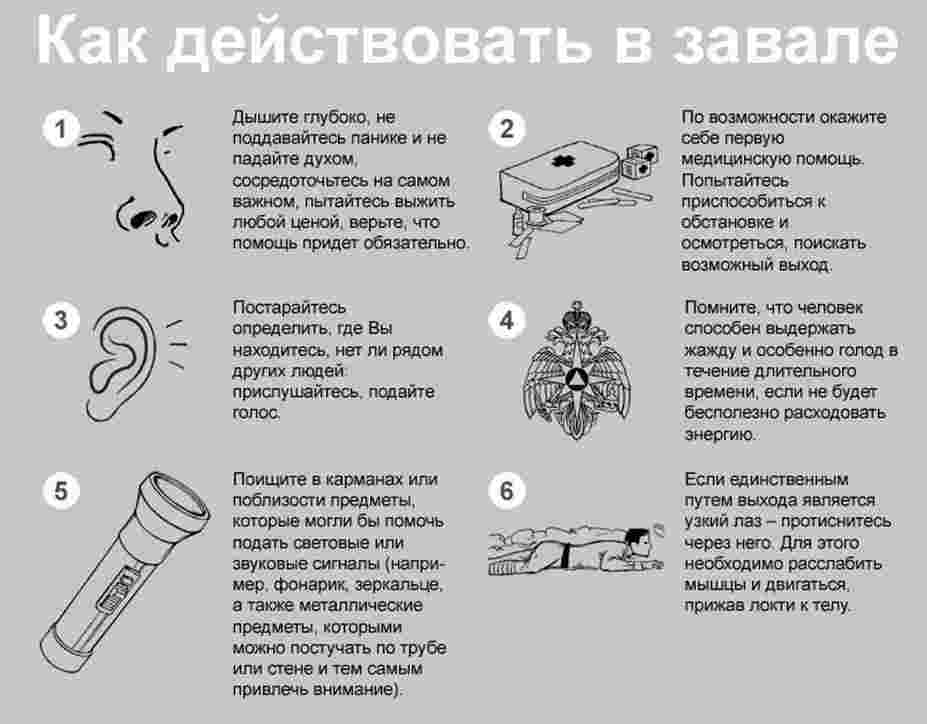 Как действовать в завале

1

Дышите глубоко, не поддавайтесь панике и не падайте духом, сосредоточьтесь на самом важном, пытайтесь выжить любой ценой, верьте, что помощь придет обязательно.

2

По возможности окажите себе первую медицинскую помощь. Попытайтесь приспособиться к обстановке и осмотреться, поискать возможный выход.

3

Постарайтесь определить, где Вы находитесь, нет ли рядом других людей: прислушайтесь, подайте голос.

4

Помните, что человек способен выдержать жажду и особенно голод в течение длительного времени, если не будет бесполезно расходовать энергию.

5

Поищите в карманах или поблизости предметы, которые могли бы помочь подать световые или звуковые сигналы (например, фонарик, зеркальце, а также металлические предметы, которыми можно постучать по трубе или стене и тем самым привлечь внимание).

6

Если единственным путем выхода является узкий лаз – протиснитесь через него. Для этого необходимо расслабить мышцы и двигаться, прижав локти к телу.