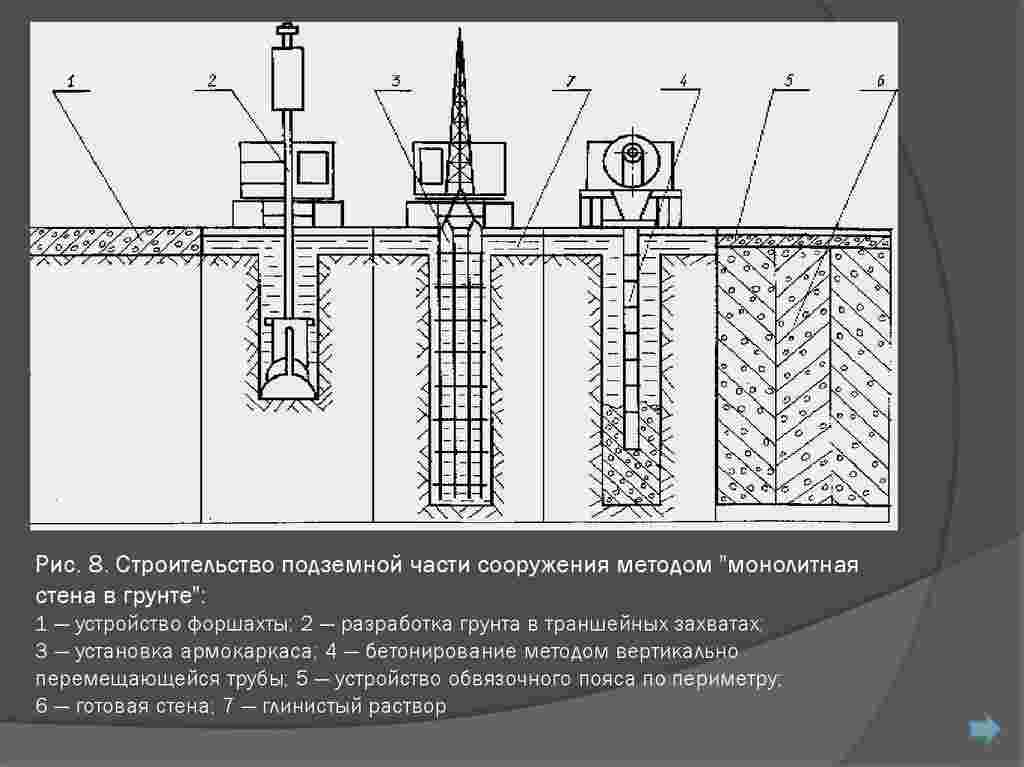 1 2 3 7 4 5 6

Рис. 8. Строительство подземной части сооружения методом "монолитная стена в грунте":
1 — устройство форшахты; 2 — разработка грунта в траншейных захватах; 3 — установка армокаркаса; 4 — бетонирование методом вертикально перемещающейся трубы; 5 — устройство обвязочного пояса по периметру; 6 — готовая стена; 7 — глинистый раствор